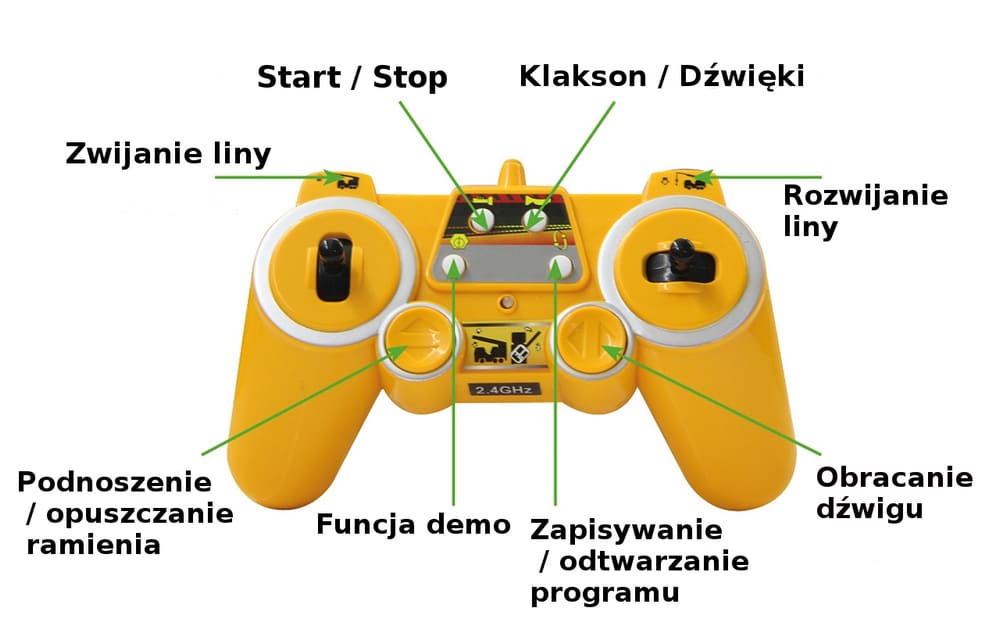 Start / Stop

Klakson / Dźwięki

Zwijanie liny

Rozwijanie liny

2.4GHz

Podnoszenie / opuszczanie ramienia

Funcja demo

Zapisywanie / odtwarzanie programu

Obracanie dźwigu